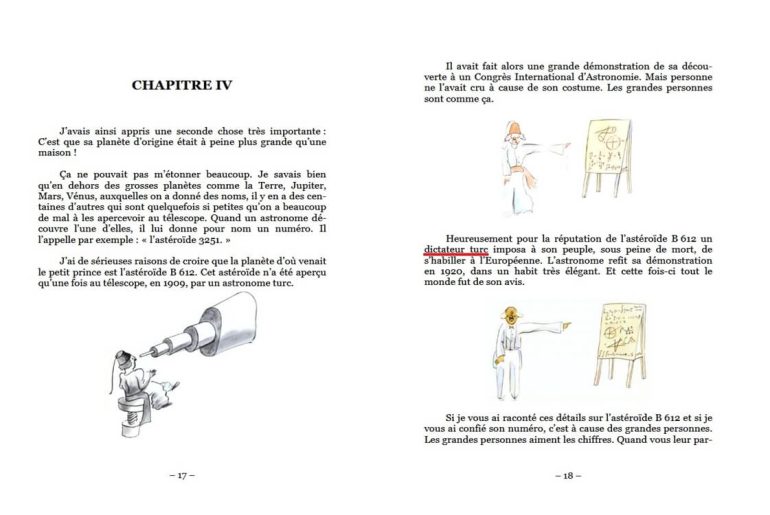 CHAPITRE IV

J'avais ainsi appris une seconde chose très importante : C'est que sa planète d'origine était à peine plus grande qu'une maison !

Ça ne pouvait pas m'étonner beaucoup. Je savais bien qu'en dehors des grosses planètes comme la Terre, Jupiter, Mars, Vénus, auxquelles on a donné des noms, il y en a des centaines d'autres qui sont quelquefois si petites qu'on a beaucoup de mal à les apercevoir au télescope. Quand un astronome découvre l'une d'elles, il lui donne pour nom un numéro. Il l'appelle par exemple : « l'astéroïde 3251. »

J'ai de sérieuses raisons de croire que la planète d'où venait le petit prince est l'astéroïde B 612. Cet astéroïde n'a été aperçu qu'une fois au télescope, en 1909, par un astronome turc.

– 17 –

Il avait fait alors une grande démonstration de sa découverte à un Congrès International d'Astronomie. Mais personne ne l'avait cru à cause de son costume. Les grandes personnes sont comme ça.

Heureusement pour la réputation de l'astéroïde B 612 un dictateur turc imposa à son peuple, sous peine de mort, de s'habiller à l'Européenne. L'astronome refit sa démonstration en 1920, dans un habit très élégant. Et cette fois-ci tout le monde fut de son avis.

Si je vous ai raconté ces détails sur l'astéroïde B 612 et si je vous ai confié son numéro, c'est à cause des grandes personnes. Les grandes personnes aiment les chiffres. Quand vous leur par-

– 18 –