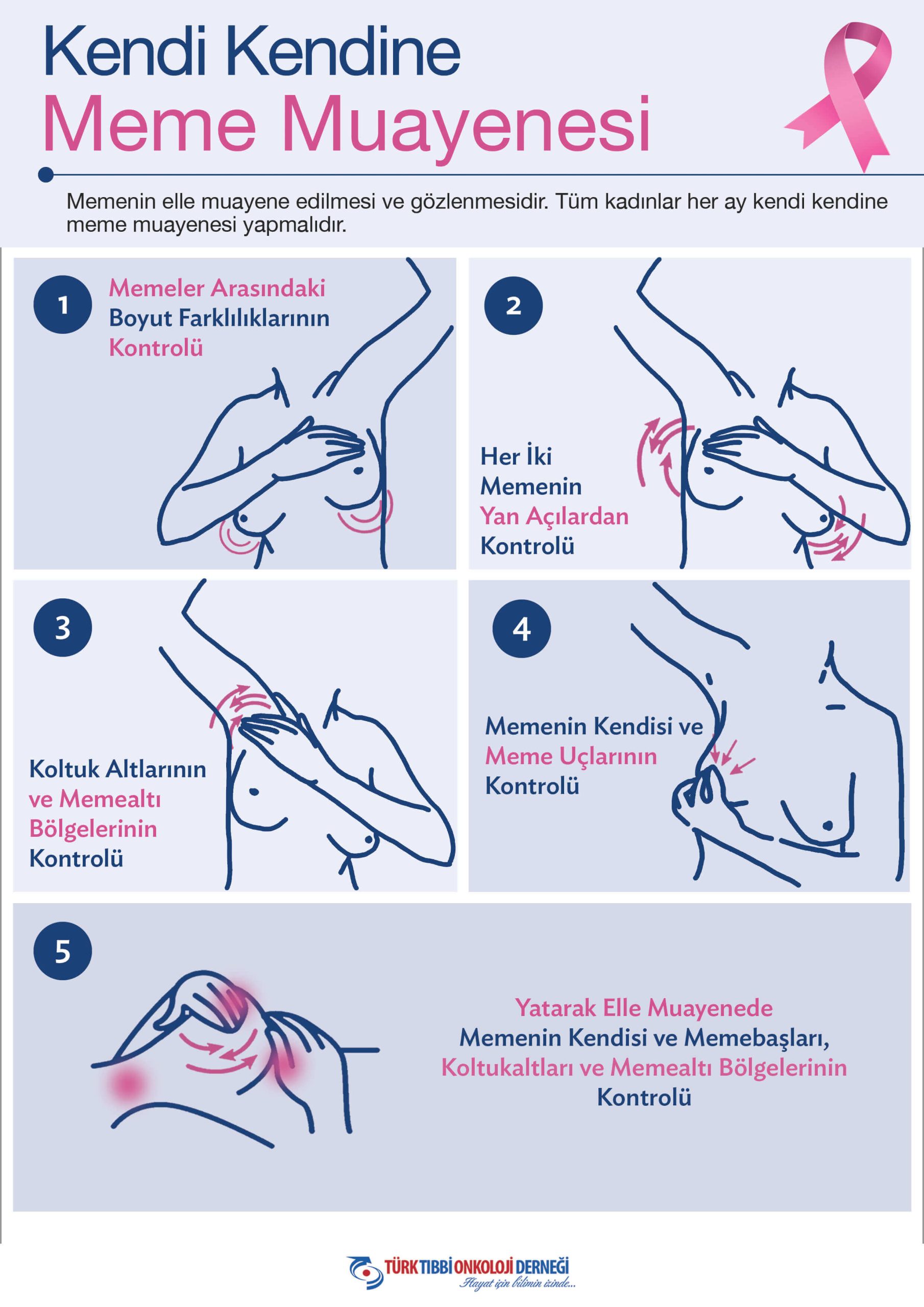 Kendi Kendine
Meme Muayenesi

Memenin elle muayene edilmesi ve gözlenmesidir. Tüm kadınlar her ay kendi kendine meme muayenesi yapmalıdır.

1
Memeler Arasındaki Boyut Farklılıklarının Kontrolü

2
Her İki Memenin Yan Açılardan Kontrolü

3
Koltuk Altlarının ve Memealtı Bölgelerinin Kontrolü

4
Memenin Kendisi ve Meme Uçlarının Kontrolü

5
Yatarak Elle Muayenede Memenin Kendisi ve Memebaşları, Koltukaltları ve Memealtı Bölgelerinin Kontrolü

TÜRK TIBBİ ONKOLOJİ DERNEĞİ
Hayat için bilimin izinde...